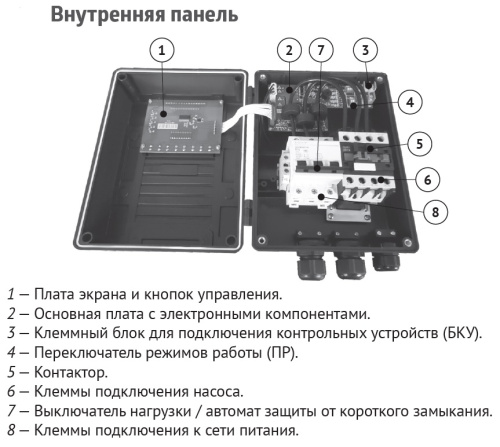 Внутренняя панель

1

2

7

3

4

5

6

8

1 — Плата экрана и кнопок управления.
2 — Основная плата с электронными компонентами.
3 — Клеммный блок для подключения контрольных устройств (БКУ).
4 — Переключатель режимов работы (ПР).
5 — Контактор.
6 — Клеммы подключения насоса.
7 — Выключатель нагрузки / автомат защиты от короткого замыкания.
8 — Клеммы подключения к сети питания.