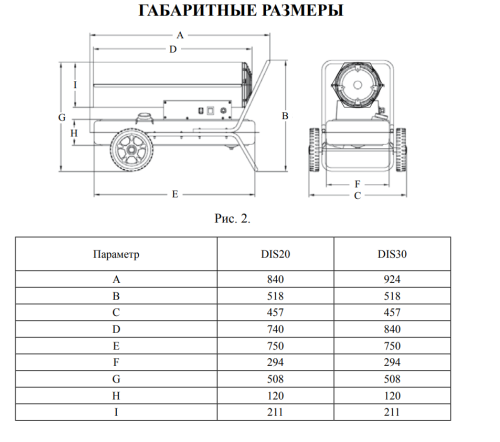 ГАБАРИТНЫЕ РАЗМЕРЫ

A
D
I
G
H
B
E
F
C

Рис. 2.

| Параметр | DIS20 | DIS30 |
|---|---|---|
| A | 840 | 924 |
| B | 518 | 518 |
| C | 457 | 457 |
| D | 740 | 840 |
| E | 750 | 750 |
| F | 294 | 294 |
| G | 508 | 508 |
| H | 120 | 120 |
| I | 211 | 211 |