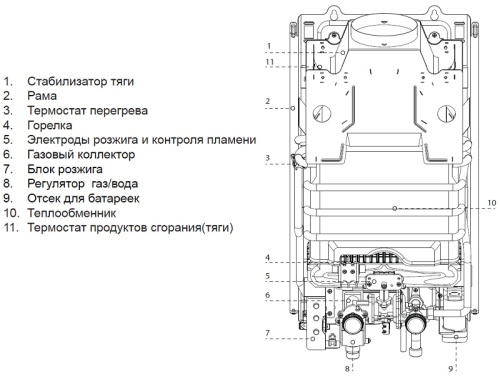 1. Стабилизатор тяги
2. Рама
3. Термостат перегрева
4. Горелка
5. Электроды розжига и контроля пламени
6. Газовый коллектор
7. Блок розжига
8. Регулятор газ/вода
9. Отсек для батареек
10. Теплообменник
11. Термостат продуктов сгорания(тяги)

1
11
2
3
10
4
5
6
7
8
9