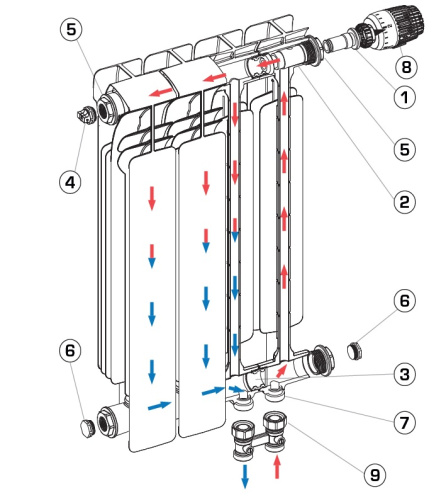 5
8
1
5
4
2
6
6
3
7
9