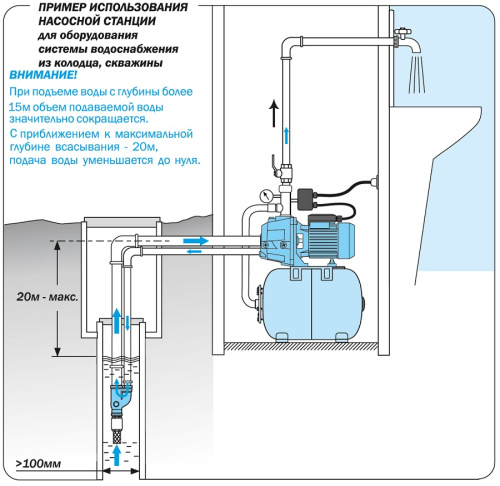 ПРИМЕР ИСПОЛЬЗОВАНИЯ НАСОСНОЙ СТАНЦИИ
для оборудования системы водоснабжения из колодца, скважины

ВНИМАНИЕ!
При подъеме воды с глубины более 15м объем подаваемой воды значительно сокращается.
С приближением к максимальной глубине всасывания - 20м, подача воды уменьшается до нуля.

20м - макс.

>100мм