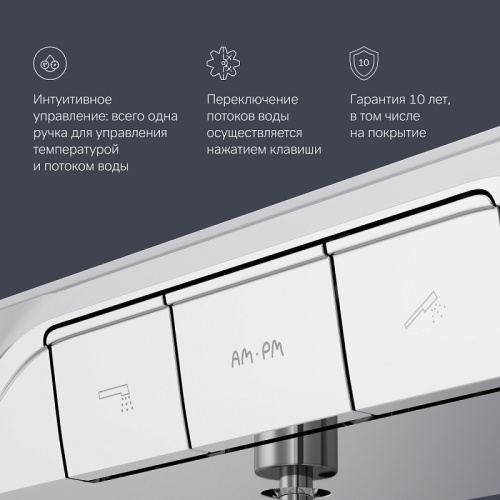 Интуитивное управление: всего одна ручка для управления температурой и потоком воды

Переключение потоков воды осуществляется нажатием клавиши

10

Гарантия 10 лет, в том числе на покрытие

AM·PM