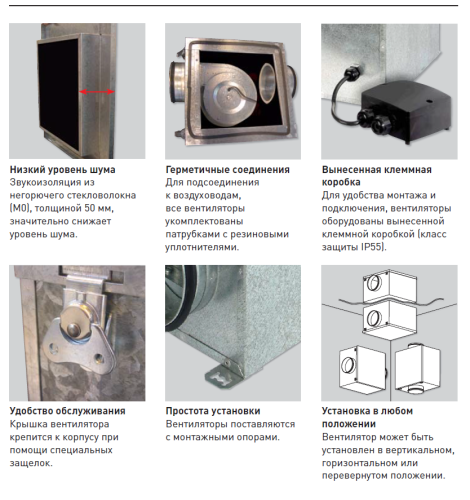 **Низкий уровень шума**
Звукоизоляция из негорючего стекловолокна (М0), толщиной 50 мм, значительно снижает уровень шума.

**Герметичные соединения**
Для подсоединения к воздуховодам, все вентиляторы укомплектованы патрубками с резиновыми уплотнителями.

**Вынесенная клеммная коробка**
Для удобства монтажа и подключения, вентиляторы оборудованы вынесенной клеммной коробкой (класс защиты IP55).

**Удобство обслуживания**
Крышка вентилятора крепится к корпусу при помощи специальных защелок.

**Простота установки**
Вентиляторы поставляются с монтажными опорами.

**Установка в любом положении**
Вентилятор может быть установлен в вертикальном, горизонтальном или перевернутом положении.